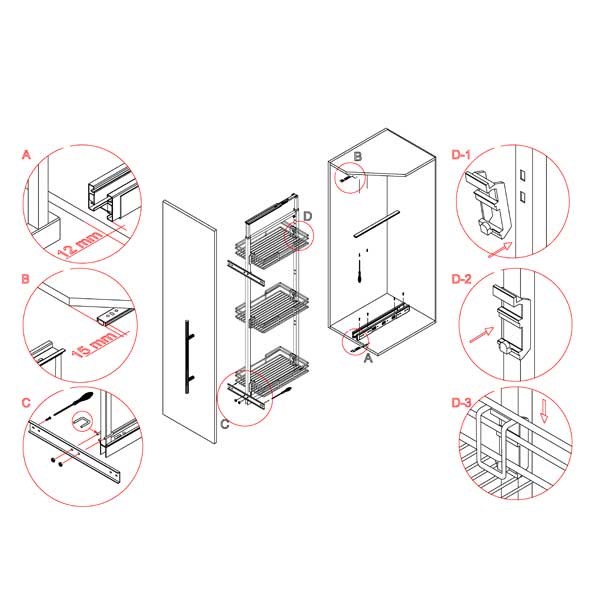 A

12 mm

B

15 mm

C

C

D

B

A

D-1

D-2

D-3