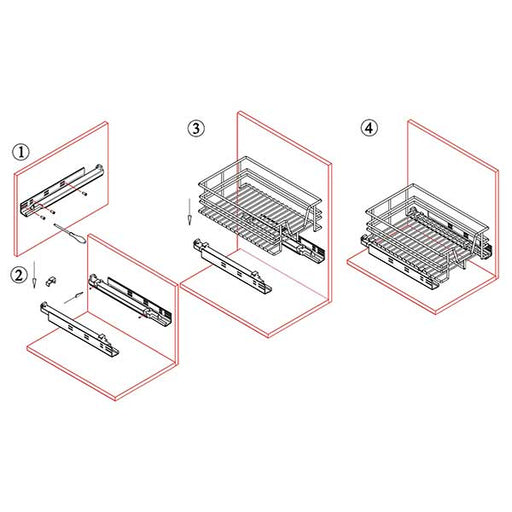 ①

②

③

④