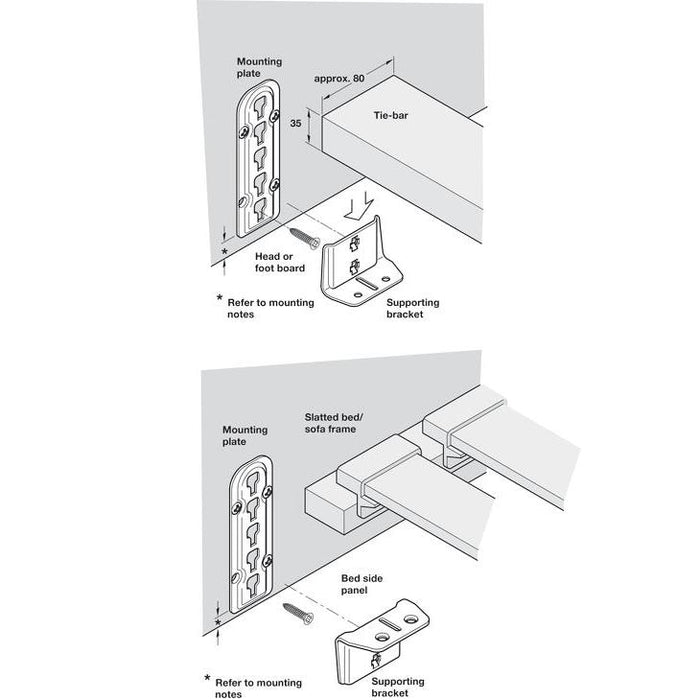 Mounting plate

approx. 80

35

Tie-bar

*

Head or foot board

* Refer to mounting notes

Supporting bracket

Mounting plate

Slatted bed/ sofa frame

Bed side panel

*

* Refer to mounting notes

Supporting bracket