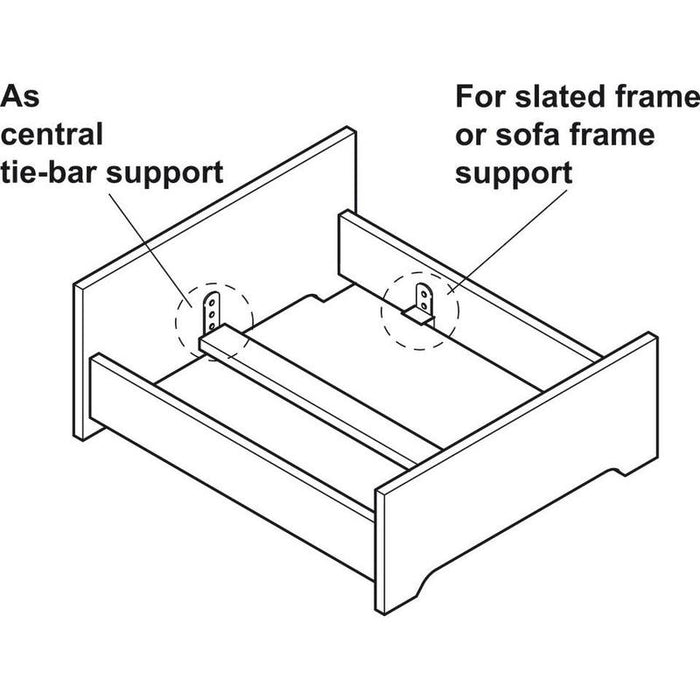 As central tie-bar support

For slated frame or sofa frame support