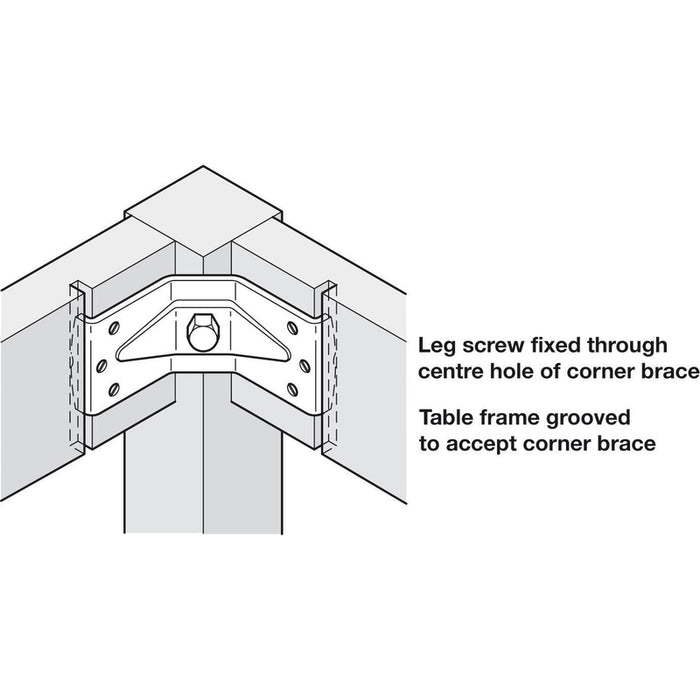 Leg screw fixed through centre hole of corner brace

Table frame grooved to accept corner brace