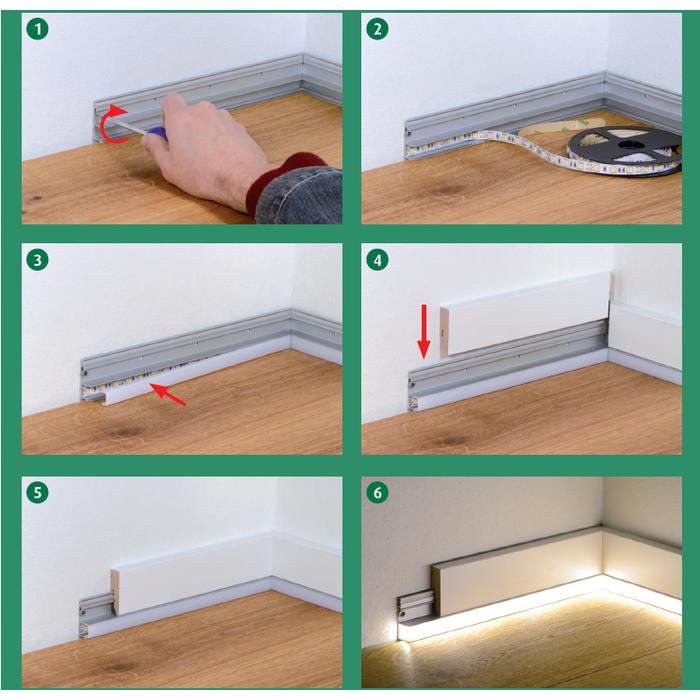 1

2

3

4

5

6